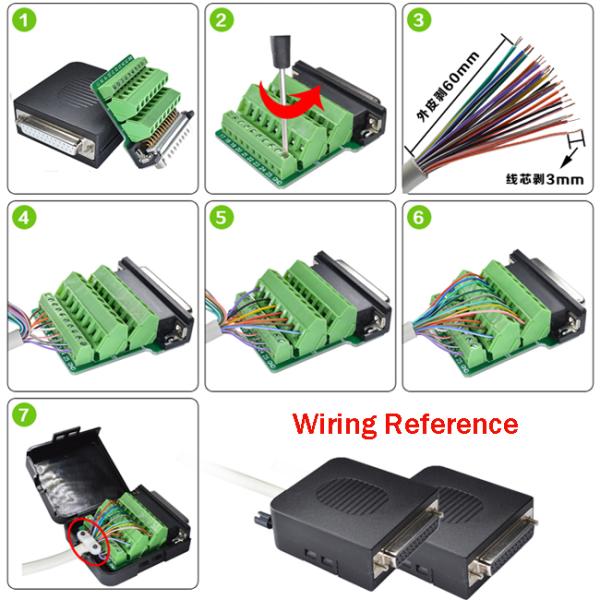 1

2

3

外皮剥60mm

线芯剥3mm

4

5

6

7

Wiring Reference