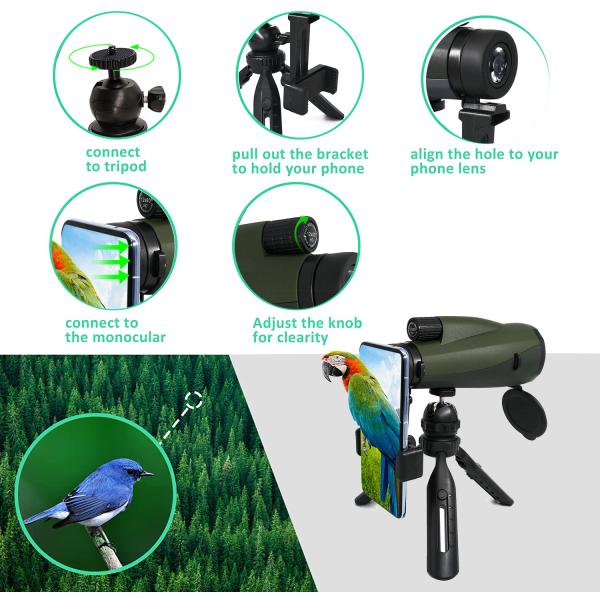 connect to tripod

pull out the bracket to hold your phone

align the hole to your phone lens

connect to the monocular

Adjust the knob for clearity