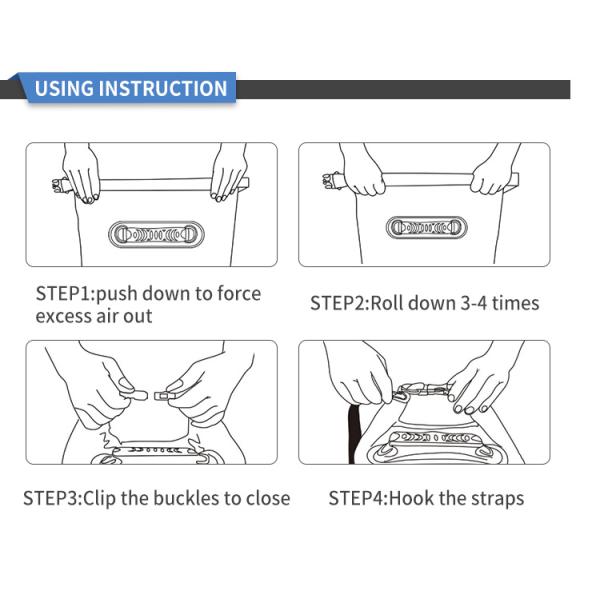 USING INSTRUCTION

STEP1:push down to force excess air out

STEP2:Roll down 3-4 times

STEP3:Clip the buckles to close

STEP4:Hook the straps