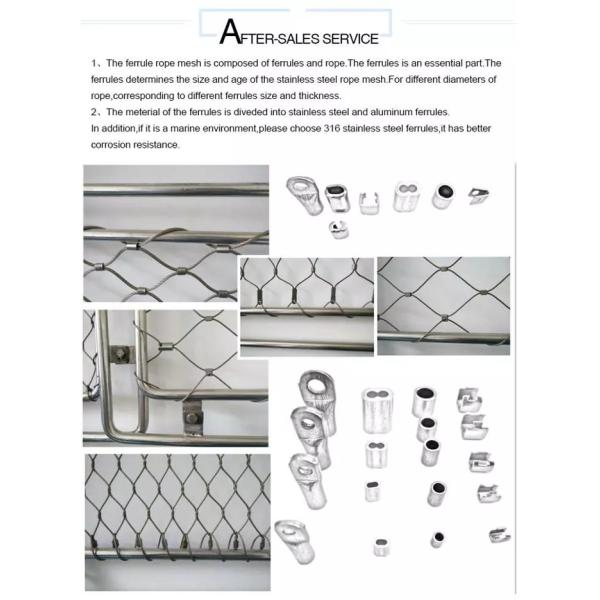 AFTER-SALES SERVICE

1、The ferrule rope mesh is composed of ferrules and rope.The ferrules is an essential part.The ferrules determines the size and age of the stainless steel rope mesh.For different diameters of rope,corresponding to different ferrules size and thickness.
2、The meterial of the ferrules is diveded into stainless steel and aluminum ferrules.
In addition,if it is a marine environment,please choose 316 stainless steel ferrules,it has better corrosion resistance.