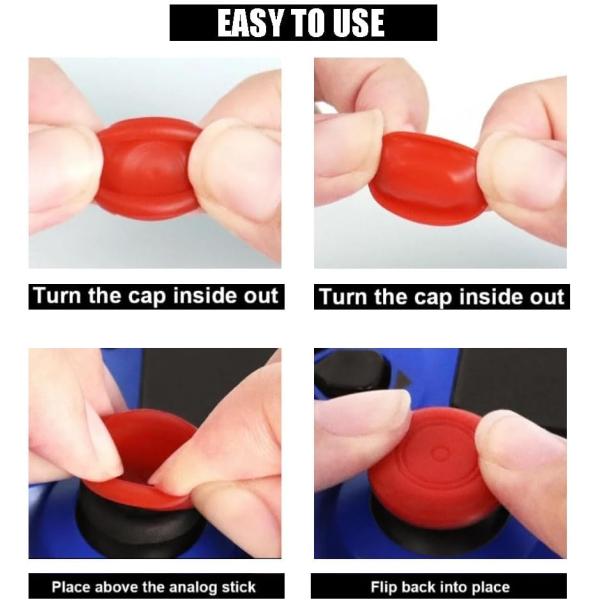 EASY TO USE

Turn the cap inside out

Turn the cap inside out

Place above the analog stick

Flip back into place