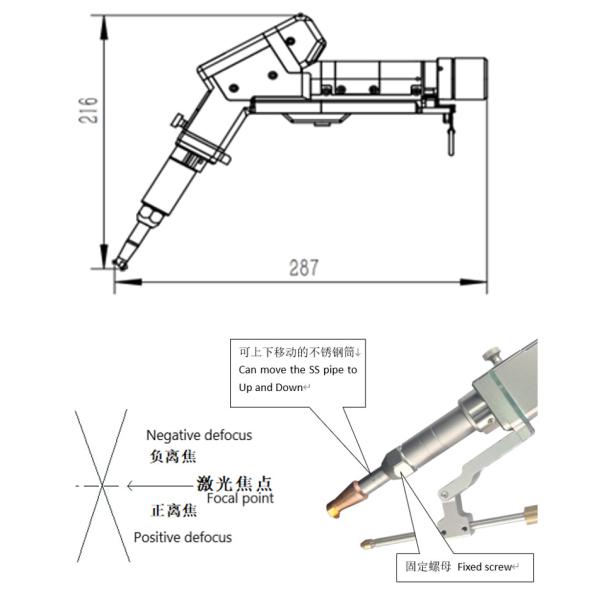 216

287

可上下移动的不锈钢筒↓
Can move the SS pipe to Up and Down↵

Negative defocus
负离焦

激光焦点
Focal point

正离焦
Positive defocus

固定螺母 Fixed screw↵