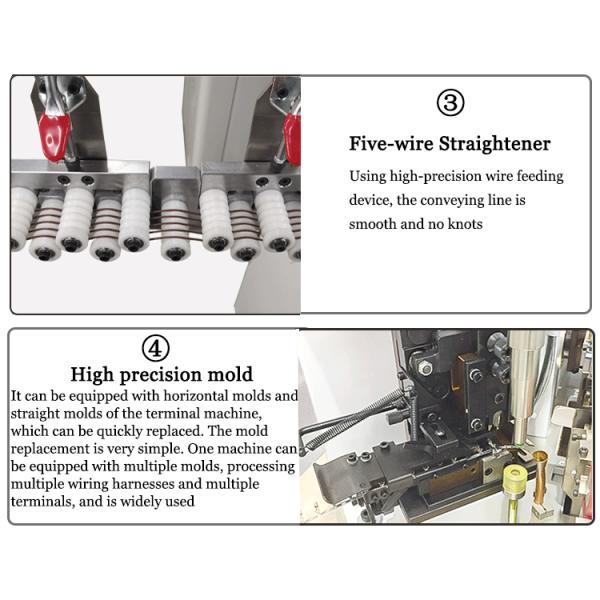 ③

Five-wire Straightener

Using high-precision wire feeding device, the conveying line is smooth and no knots

④

High precision mold

It can be equipped with horizontal molds and straight molds of the terminal machine, which can be quickly replaced. The mold replacement is very simple. One machine can be equipped with multiple molds, processing multiple wiring harnesses and multiple terminals, and is widely used