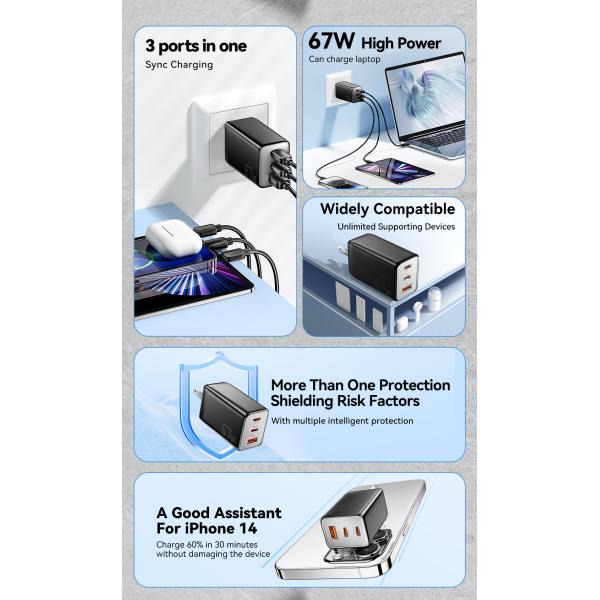 3 ports in one
Sync Charging

67W High Power
Can charge laptop

Widely Compatible
Unlimited Supporting Devices

More Than One Protection
Shielding Risk Factors
With multiple intelligent protection

A Good Assistant
For iPhone 14
Charge 60% in 30 minutes
without damaging the device