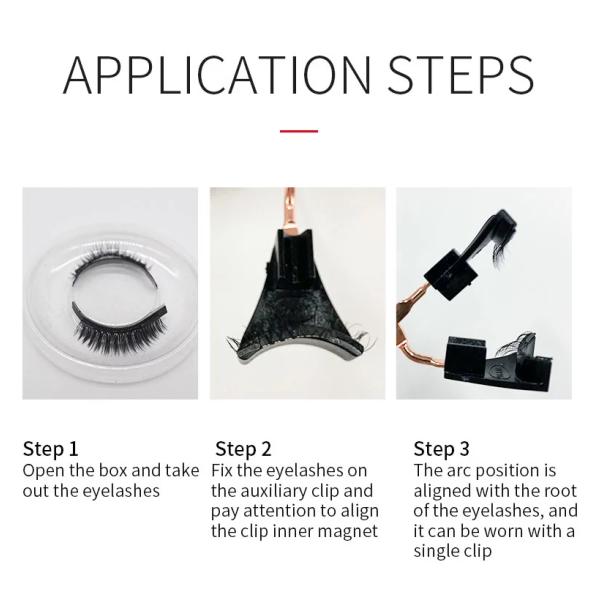 APPLICATION STEPS

Step 1
Open the box and take out the eyelashes

Step 2
Fix the eyelashes on the auxiliary clip and pay attention to align the clip inner magnet

Step 3
The arc position is aligned with the root of the eyelashes, and it can be worn with a single clip