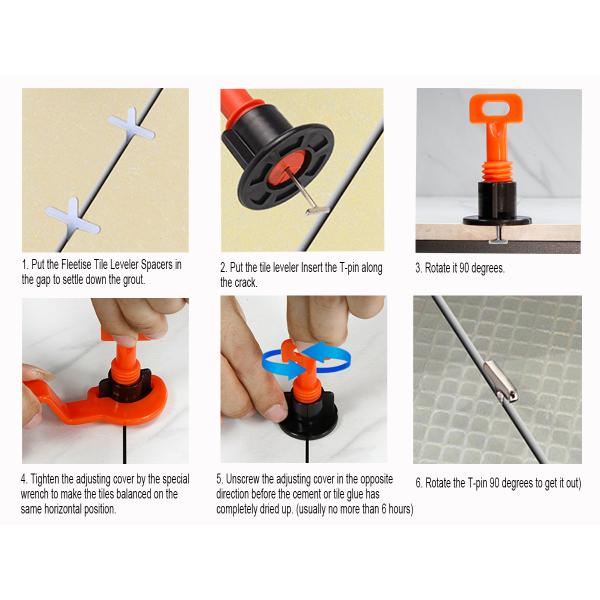 1. Put the Fleetise Tile Leveler Spacers in the gap to settle down the grout.

2. Put the tile leveler Insert the T-pin along the crack.

3. Rotate it 90 degrees.

4. Tighten the adjusting cover by the special wrench to make the tiles balanced on the same horizontal position.

5. Unscrew the adjusting cover in the opposite direction before the cement or tile glue has completely dried up. (usually no more than 6 hours)

6. Rotate the T-pin 90 degrees to get it out)