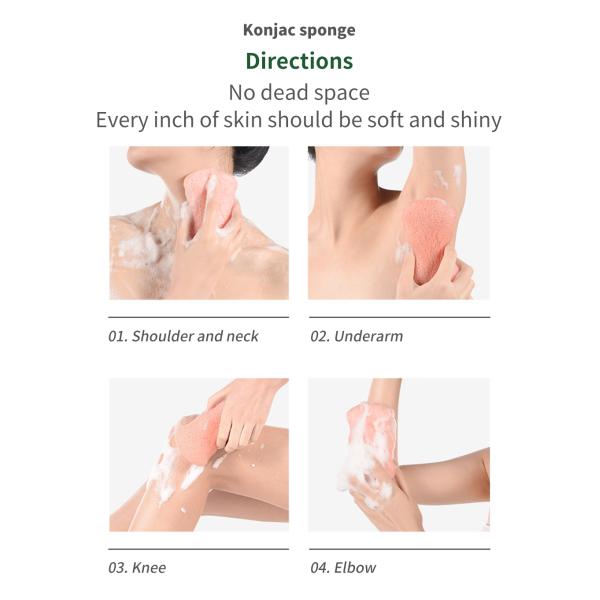 Konjac sponge

Directions

No dead space
Every inch of skin should be soft and shiny

01. Shoulder and neck

02. Underarm

03. Knee

04. Elbow