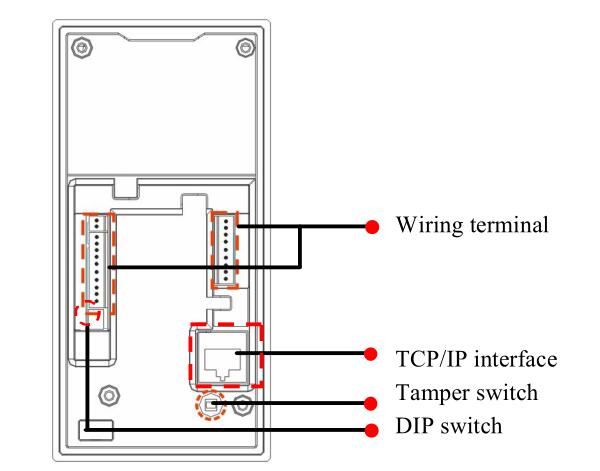 Wiring terminal

TCP/IP interface

Tamper switch

DIP switch