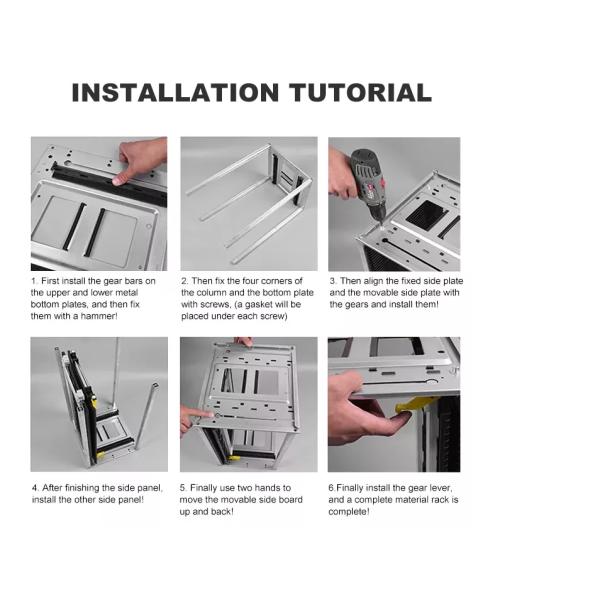 INSTALLATION TUTORIAL

1. First install the gear bars on the upper and lower metal bottom plates, and then fix them with a hammer!

2. Then fix the four corners of the column and the bottom plate with screws, (a gasket will be placed under each screw)

3. Then align the fixed side plate and the movable side plate with the gears and install them!

4. After finishing the side panel, install the other side panel!

5. Finally use two hands to move the movable side board up and back!

6.Finally install the gear lever, and a complete material rack is complete!