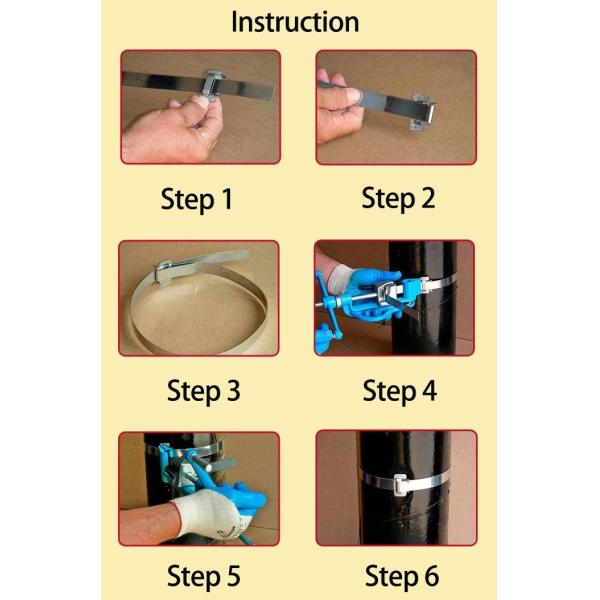 Instruction

Step 1

Step 2

Step 3

Step 4

Step 5

Step 6