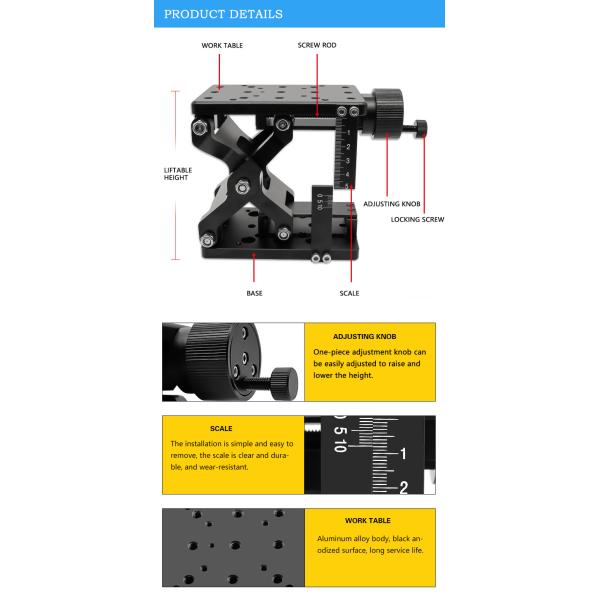 PRODUCT DETAILS

WORK TABLE

SCREW ROD

LIFTABLE HEIGHT

1
2
3
4
5

0 5 10

ADJUSTING KNOB

LOCKING SCREW

BASE

SCALE

ADJUSTING KNOB

One-piece adjustment knob can be easily adjusted to raise and lower the height.

SCALE

The installation is simple and easy to remove, the scale is clear and durable, and wear-resistant.

0 5 10

1

2

WORK TABLE

Aluminum alloy body, black anodized surface, long service life.