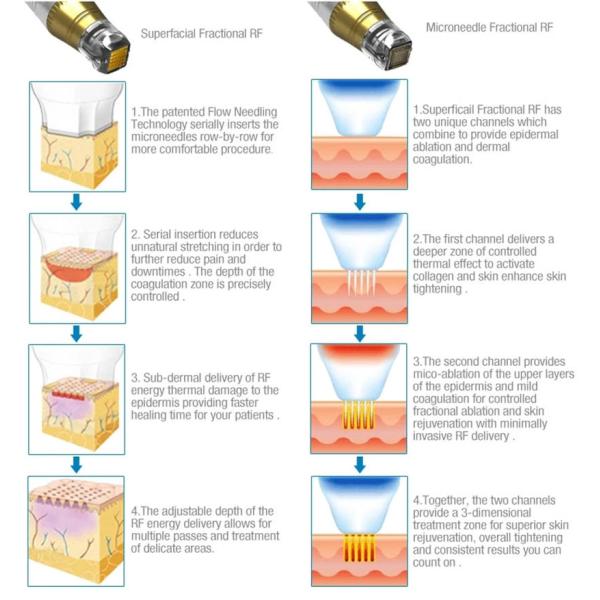 Superfacial Fractional RF

1.The patented Flow Needling Technology serially inserts the microneedles row-by-row for more comfortable procedure.

2. Serial insertion reduces unnatural stretching in order to further reduce pain and downtimes . The depth of the coagulation zone is precisely controlled .

3. Sub-dermal delivery of RF energy thermal damage to the epidermis providing faster healing time for your patients .

4.The adjustable depth of the RF energy delivery allows for multiple passes and treatment of delicate areas.

Microneedle Fractional RF

1.Superficail Fractional RF has two unique channels which combine to provide epidermal ablation and dermal coagulation.

2.The first channel delivers a deeper zone of controlled thermal effect to activate collagen and skin enhance skin tightening .

3.The second channel provides mico-ablation of the upper layers of the epidermis and mild coagulation for controlled fractional ablation and skin rejuvenation with minimally invasive RF delivery .

4.Together, the two channels provide a 3-dimensional treatment zone for superior skin rejuvenation, overall tightening and consistent results you can count on .