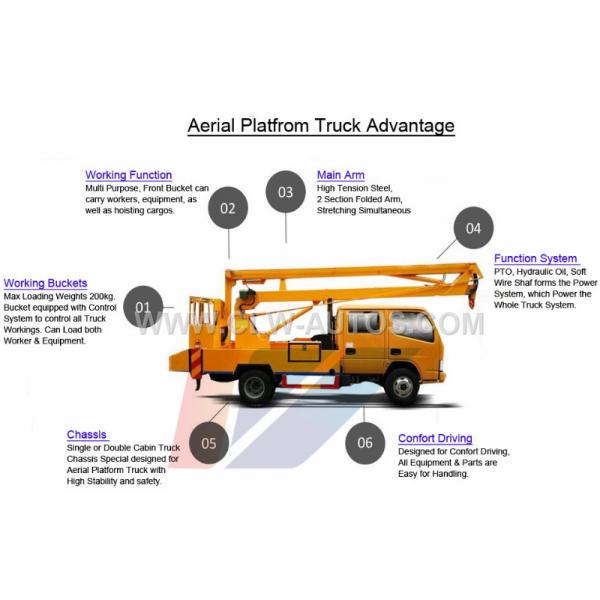 Aerial Platfrom Truck Advantage

Working Function
Multi Purpose, Front Bucket can carry workers, equipment, as well as hoisting cargos.

02

03

Main Arm
High Tension Steel, 2 Section Folded Arm, Stretching Simultaneous

04

Function System
PTO, Hydraulic Oil, Soft Wire Shaf forms the Power System, which Power the Whole Truck System.

Working Buckets
Max Loading Weights 200kg. Bucket equipped with Control System to control all Truck Workings. Can Load both Worker & Equipment.

01

WWW.CLW-AUTOS.COM

Chassis
Single or Double Cabin Truck Chassis Special designed for Aerial Platform Truck with High Stability and safety.

05

06

Confort Driving
Designed for Confort Driving, All Equipment & Parts are Easy for Handling.