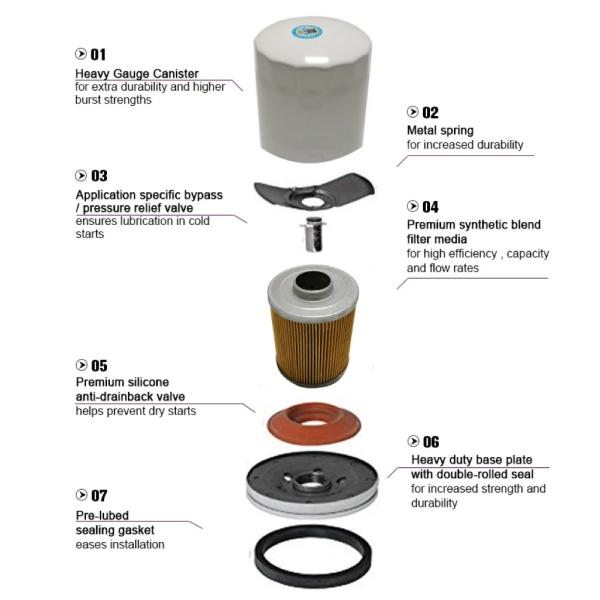 01
Heavy Gauge Canister
for extra durability and higher burst strengths

02
Metal spring
for increased durability

03
Application specific bypass / pressure relief valve
ensures lubrication in cold starts

04
Premium synthetic blend filter media
for high efficiency , capacity and flow rates

05
Premium silicone anti-drainback valve
helps prevent dry starts

06
Heavy duty base plate with double-rolled seal
for increased strength and durability

07
Pre-lubed sealing gasket
eases installation