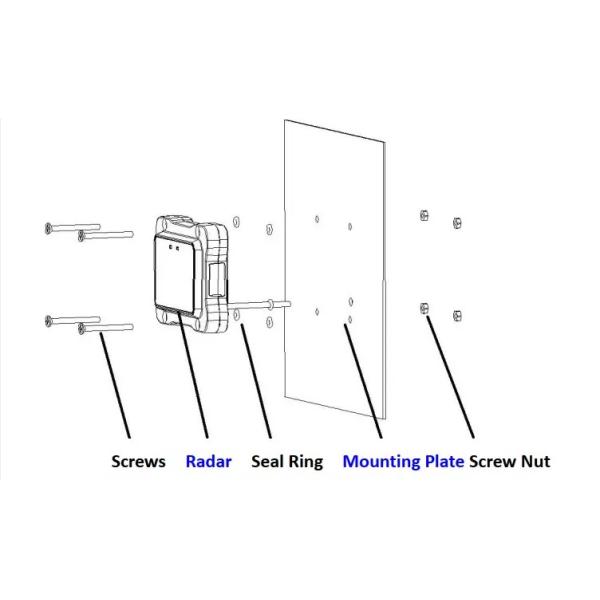 Screws Radar Seal Ring Mounting Plate Screw Nut