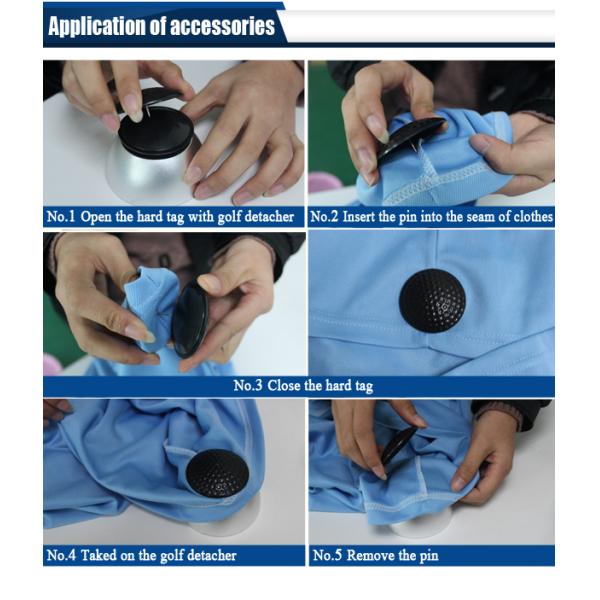 Application of accessories

No.1 Open the hard tag with golf detacher

No.2 Insert the pin into the seam of clothes

No.3 Close the hard tag

No.4 Taked on the golf detacher

No.5 Remove the pin