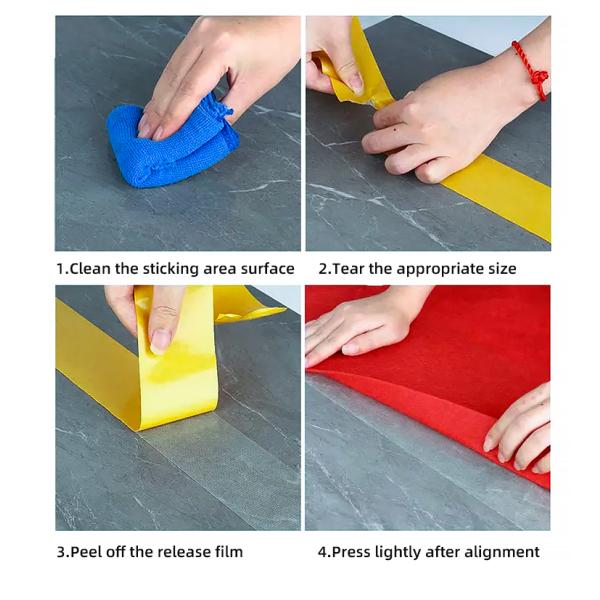 1.Clean the sticking area surface

2.Tear the appropriate size

3.Peel off the release film

4.Press lightly after alignment