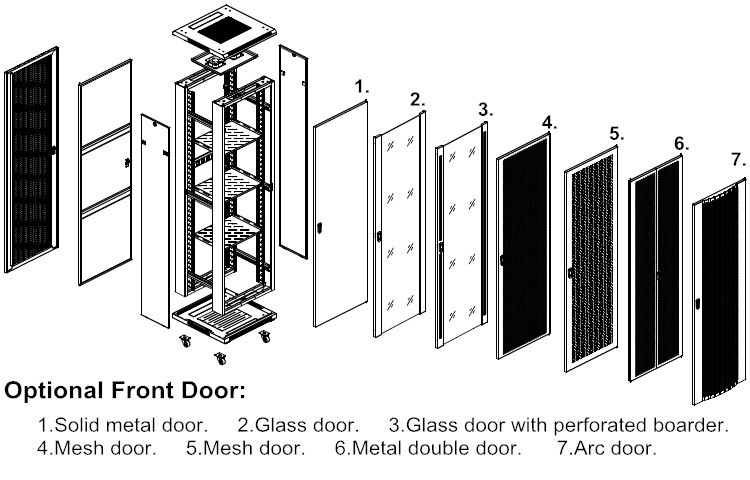 1.

2.

3.

4.

5.

6.

7.

Optional Front Door:

1.Solid metal door. 2.Glass door. 3.Glass door with perforated boarder.
4.Mesh door. 5.Mesh door. 6.Metal double door. 7.Arc door.