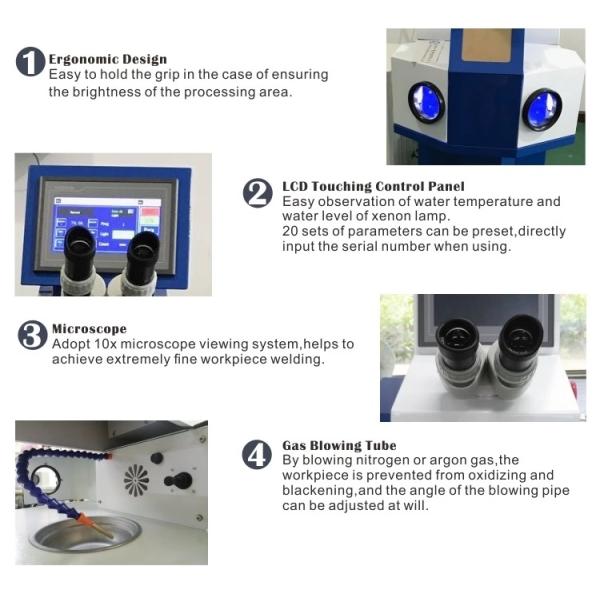 1 Ergonomic Design
Easy to hold the grip in the case of ensuring the brightness of the processing area.

2 LCD Touching Control Panel
Easy observation of water temperature and water level of xenon lamp.
20 sets of parameters can be preset,directly input the serial number when using.

3 Microscope
Adopt 10x microscope viewing system,helps to achieve extremely fine workpiece welding.

4 Gas Blowing Tube
By blowing nitrogen or argon gas,the workpiece is prevented from oxidizing and blackening,and the angle of the blowing pipe can be adjusted at will.