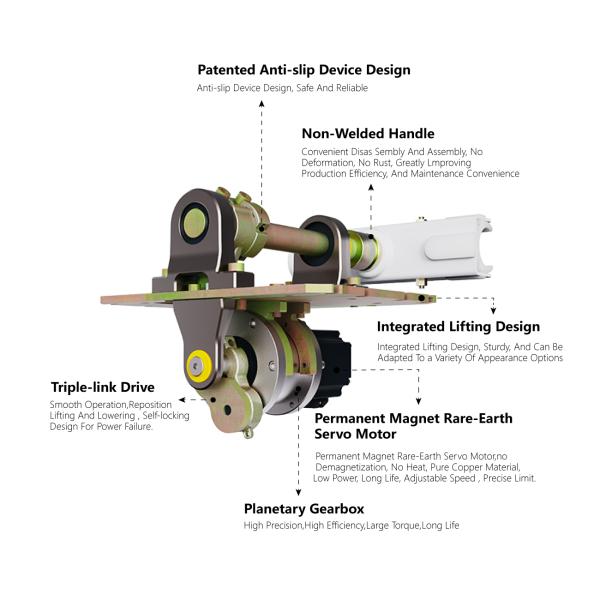 Patented Anti-slip Device Design
Anti-slip Device Design, Safe And Reliable

Non-Welded Handle
Convenient Disas Sembly And Assembly, No Deformation, No Rust, Greatly Lmproving Production Efficiency, And Maintenance Convenience

Integrated Lifting Design
Integrated Lifting Design, Sturdy, And Can Be Adapted To a Variety Of Appearance Options

Triple-link Drive
Smooth Operation,Reposition Lifting And Lowering , Self-locking Design For Power Failure.

Permanent Magnet Rare-Earth Servo Motor
Permanent Magnet Rare-Earth Servo Motor,no Demagnetization, No Heat, Pure Copper Material, Low Power, Long Life, Adjustable Speed , Precise Limit.

Planetary Gearbox
High Precision,High Efficiency,Large Torque,Long Life