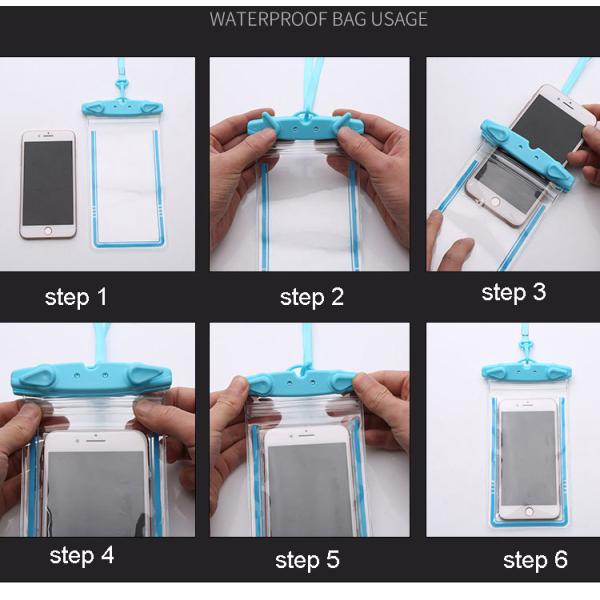 WATERPROOF BAG USAGE

step 1

step 2

step 3

step 4

step 5

step 6