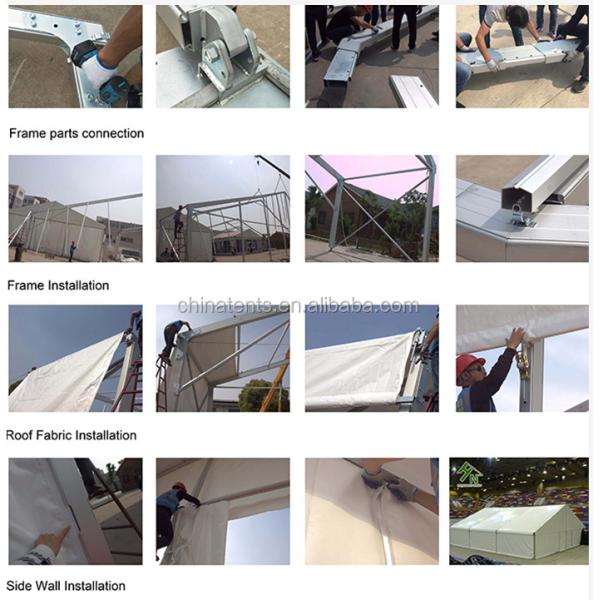 Frame parts connection

Frame Installation

chinatents.en.alibaba.com

Roof Fabric Installation

Side Wall Installation