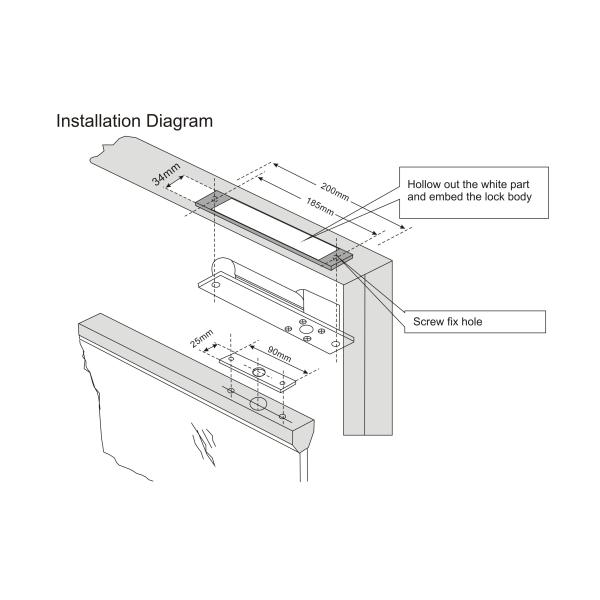 Installation Diagram

34mm

200mm

185mm

Hollow out the white part and embed the lock body

Screw fix hole

25mm

90mm