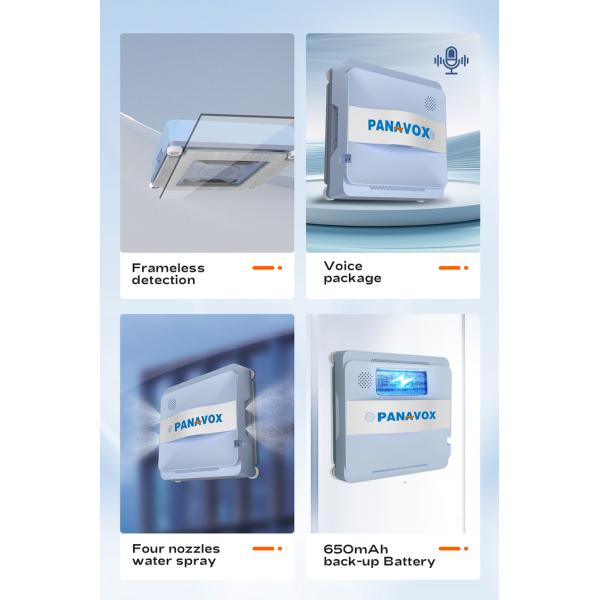 Frameless detection

PANAVOX

Voice package

PANAVOX

Four nozzles water spray

PANAVOX

650mAh back-up Battery