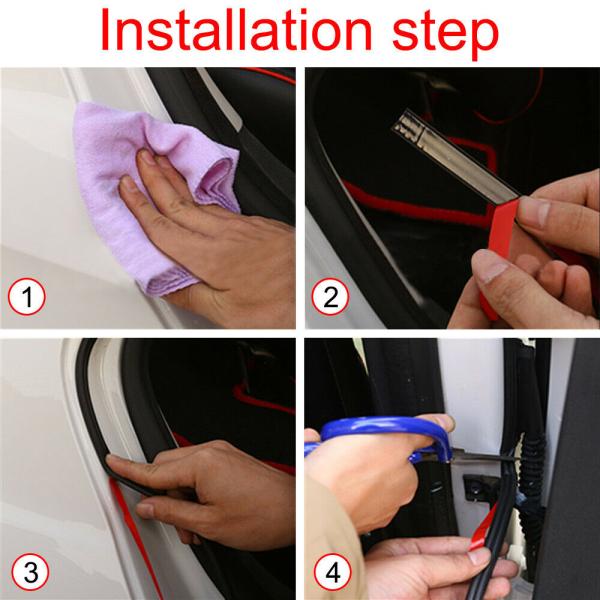 Installation step

1

2

3

4