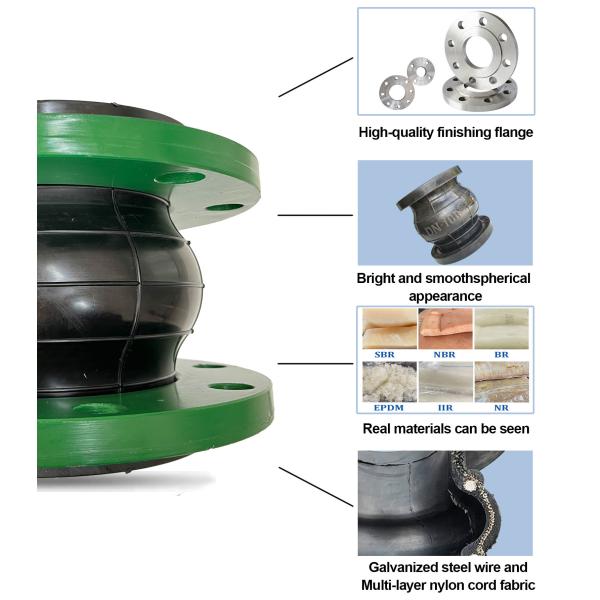 High-quality finishing flange

DN-100

Bright and smoothspherical appearance

SBR NBR BR
EPDM IIR NR

Real materials can be seen

Galvanized steel wire and Multi-layer nylon cord fabric