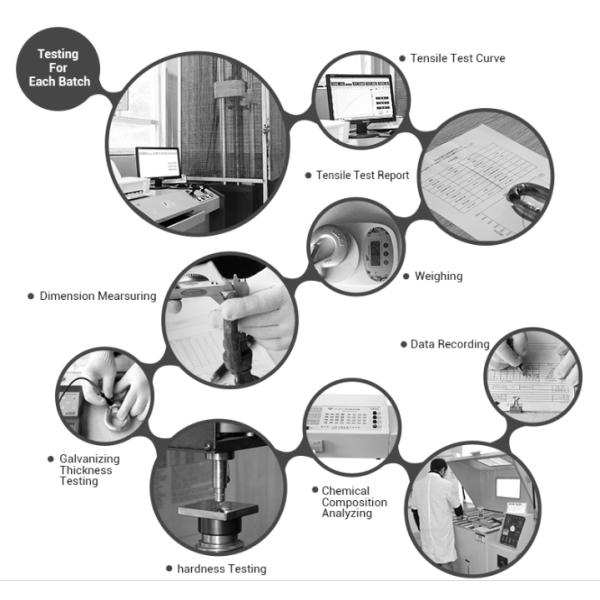 Testing For Each Batch

Tensile Test Curve

Tensile Test Report

Weighing

Dimension Mearsuring

Data Recording

Galvanizing Thickness Testing

Chemical Composition Analyzing

hardness Testing