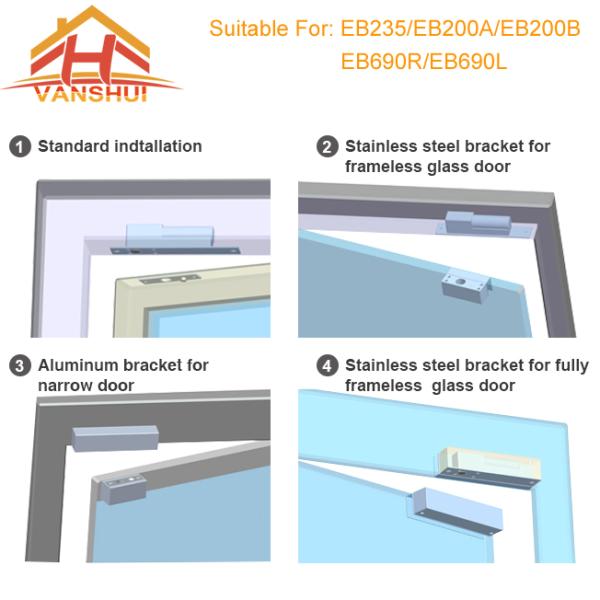 H
VANSHUI

Suitable For: EB235/EB200A/EB200B
EB690R/EB690L

1 Standard indtallation

2 Stainless steel bracket for frameless glass door

3 Aluminum bracket for narrow door

4 Stainless steel bracket for fully frameless glass door