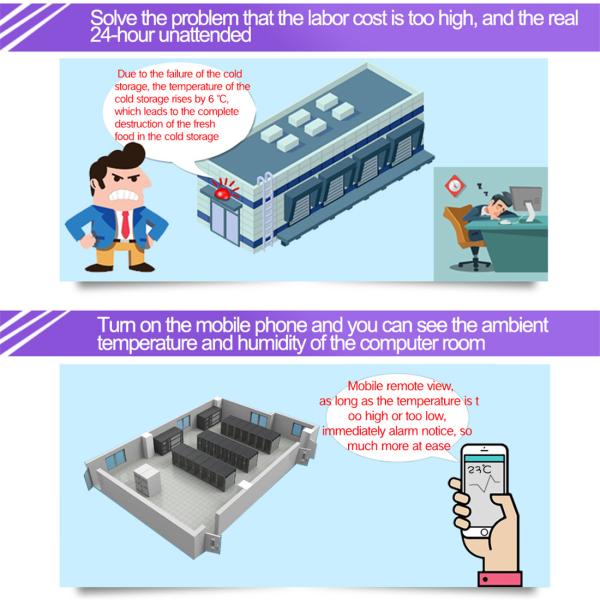 Solve the problem that the labor cost is too high, and the real 24-hour unattended

Due to the failure of the cold storage, the temperature of the cold storage rises by 6 ℃, which leads to the complete destruction of the fresh food in the cold storage

Turn on the mobile phone and you can see the ambient temperature and humidity of the computer room

Mobile remote view, as long as the temperature is t oo high or too low, immediately alarm notice, so much more at ease

23℃