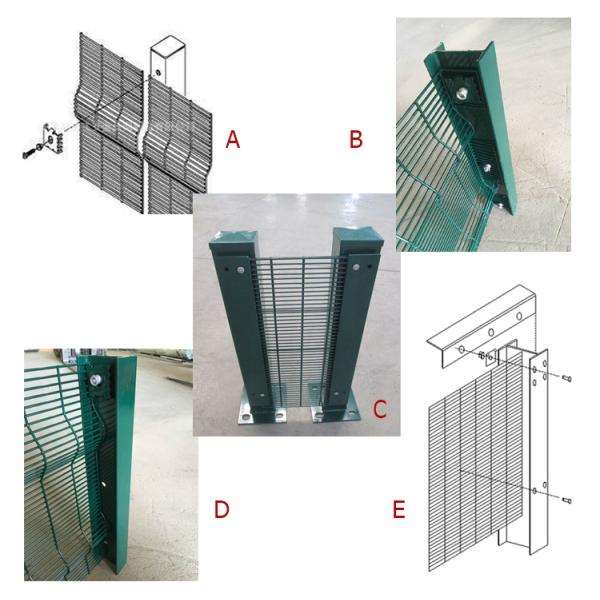 A

B

C

D

E