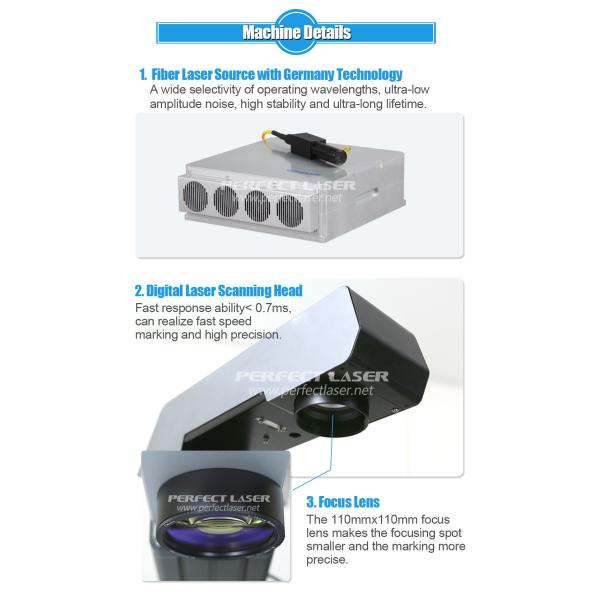 Machine Details

1. Fiber Laser Source with Germany Technology
A wide selectivity of operating wavelengths, ultra-low amplitude noise, high stability and ultra-long lifetime.

PERFECT LASER
www.perfectlaser.net

2. Digital Laser Scanning Head
Fast response ability< 0.7ms, can realize fast speed marking and high precision.

PERFECT LASER
www.perfectlaser.net

PERFECT LASER
www.perfectlaser.net

3. Focus Lens
The 110mmx110mm focus lens makes the focusing spot smaller and the marking more precise.