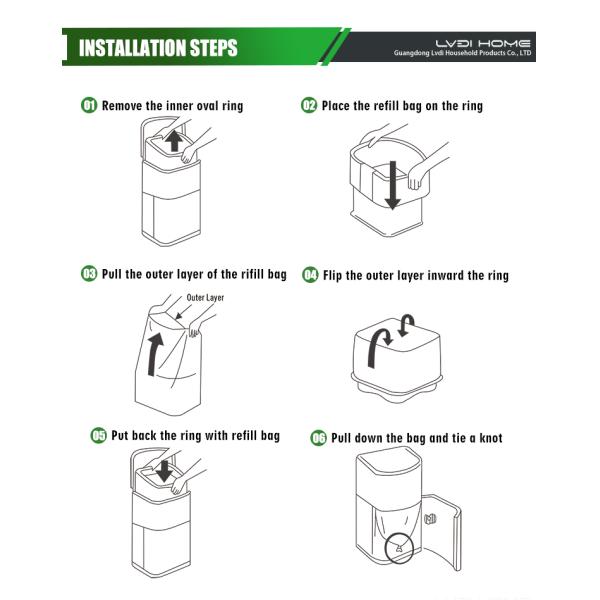 INSTALLATION STEPS

LVDI HOME
Guangdong Lvdi Household Products Co., LTD

01 Remove the inner oval ring

02 Place the refill bag on the ring

03 Pull the outer layer of the rifill bag

Outer Layer

04 Flip the outer layer inward the ring

05 Put back the ring with refill bag

06 Pull down the bag and tie a knot