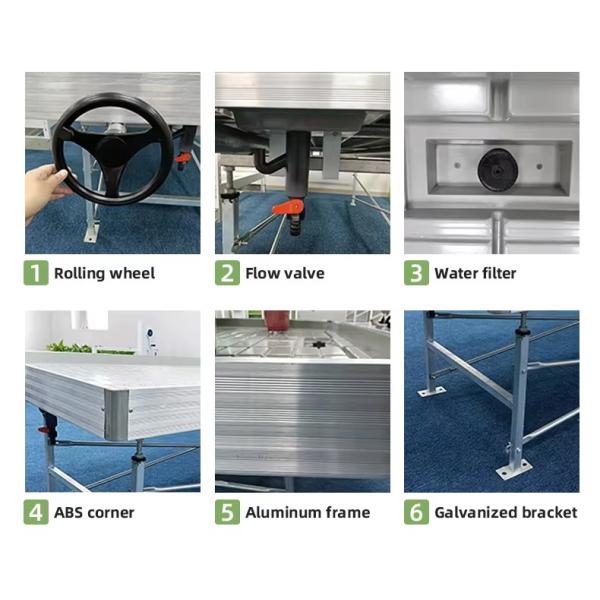 1 Rolling wheel

2 Flow valve

3 Water filter

4 ABS corner

5 Aluminum frame

6 Galvanized bracket