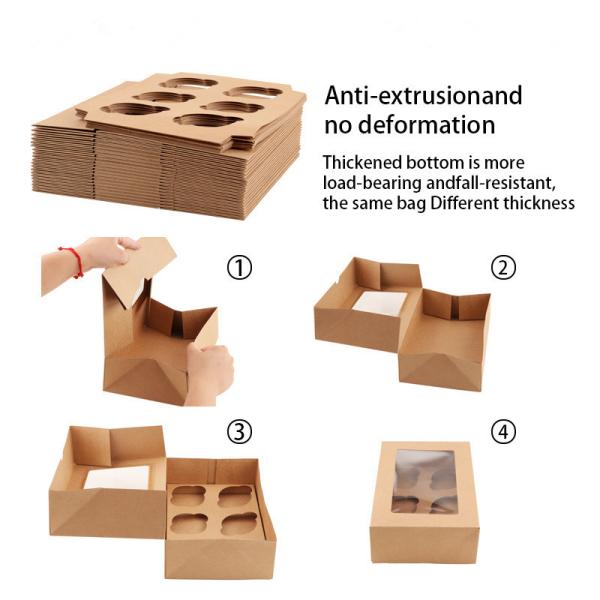 Anti-extrusionand no deformation

Thickened bottom is more load-bearing andfall-resistant, the same bag Different thickness

①

②

③

④