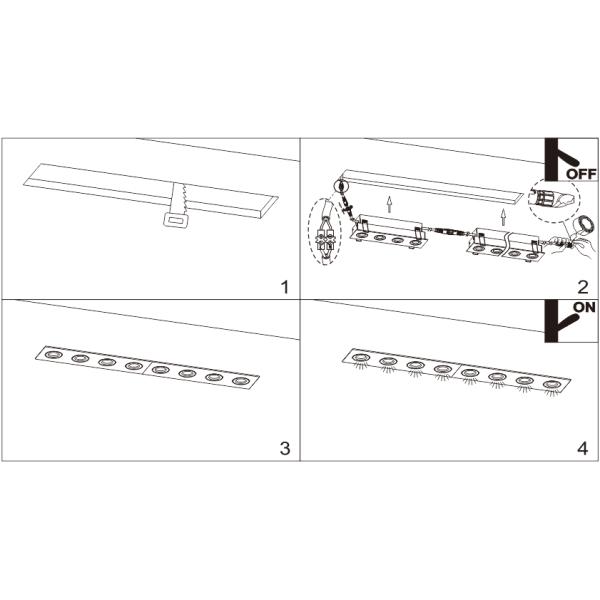 1

OFF

2

3

ON

4