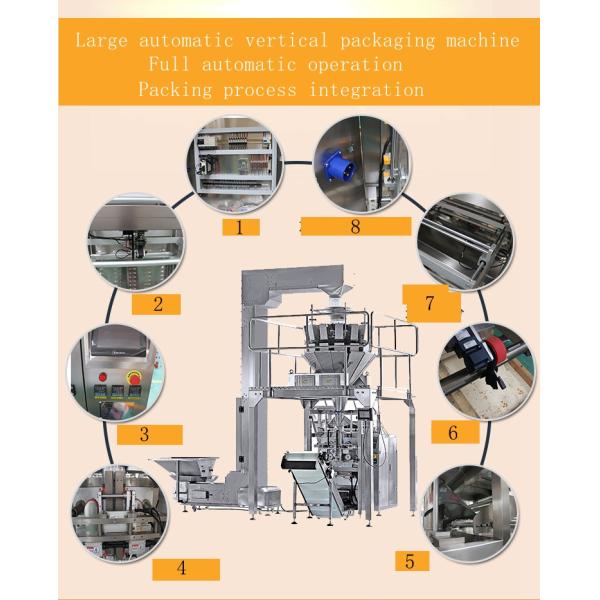 Large automatic vertical packaging machine
Full automatic operation
Packing process integration

1

8

2

7

3

6

4

5