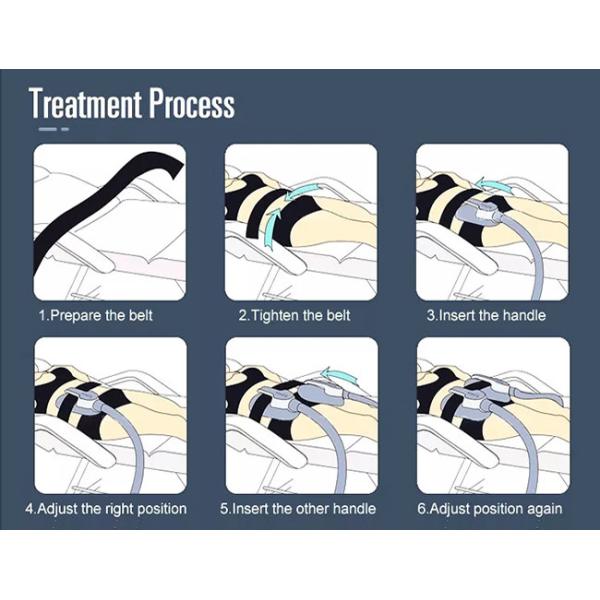 Treatment Process

1.Prepare the belt

2.Tighten the belt

3.Insert the handle

4.Adjust the right position

5.Insert the other handle

6.Adjust position again