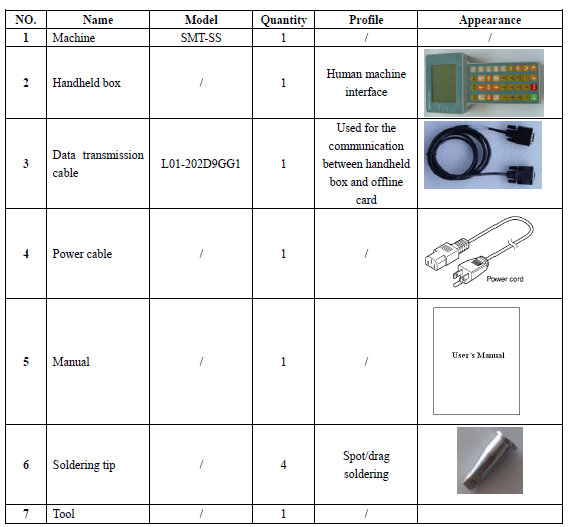 | NO. | Name | Model | Quantity | Profile | Appearance |
|---|---|---|---|---|---|
| 1 | Machine | SMT-SS | 1 | / | / |
| 2 | Handheld box | / | 1 | Human machine interface | |
| 3 | Data transmission cable | L01-202D9GG1 | 1 | Used for the communication between handheld box and offline card | |
| 4 | Power cable | / | 1 | / | Power cord |
| 5 | Manual | / | 1 | / | User's Manual |
| 6 | Soldering tip | / | 4 | Spot/drag soldering | |
| 7 | Tool | / | 1 | / | |