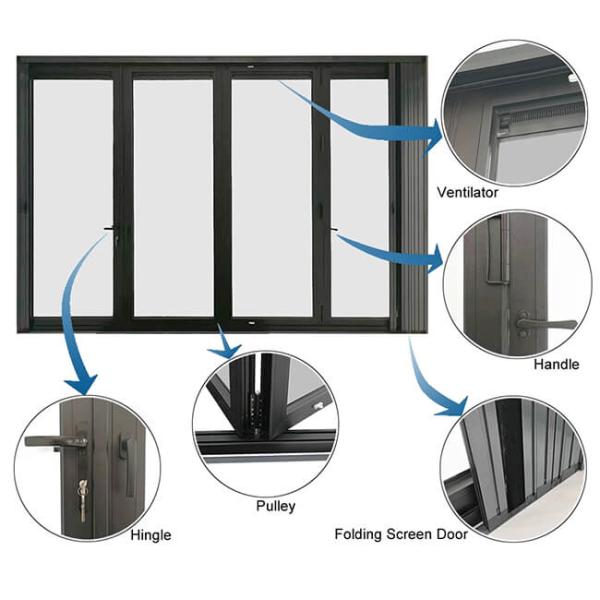 Ventilator

Handle

Hingle

Pulley

Folding Screen Door