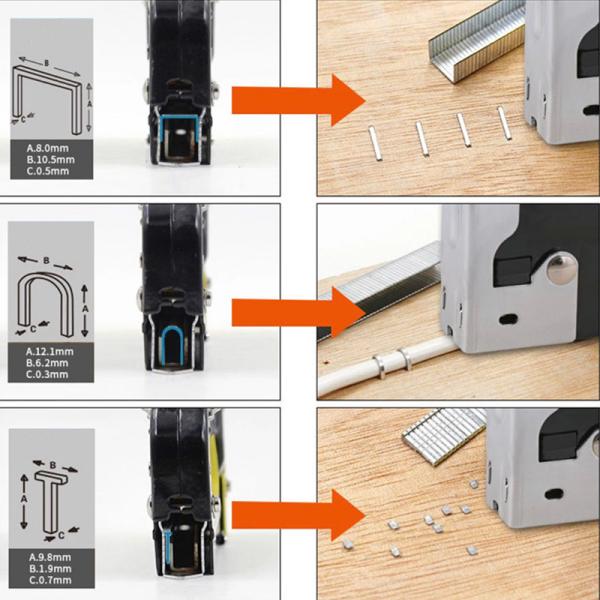 B
A
C

A.8.0mm
B.10.5mm
C.0.5mm

B
A
C

A.12.1mm
B.6.2mm
C.0.3mm

B
A
C

A.9.8mm
B.1.9mm
C.0.7mm