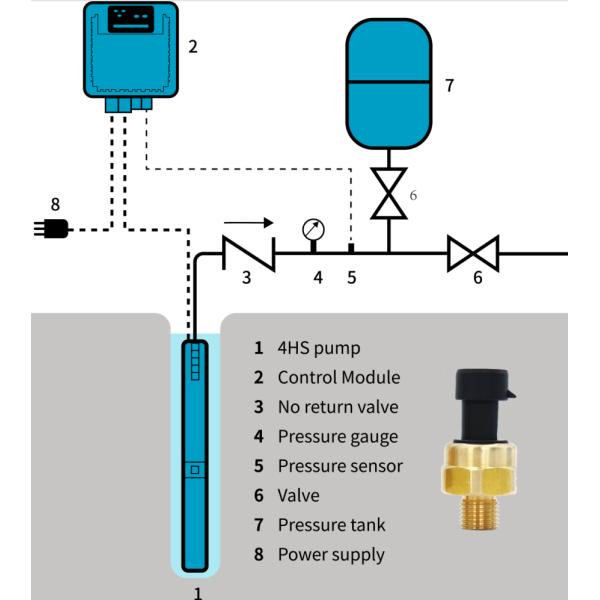 2

7

6

8

3 4 5 6

1 4HS pump
2 Control Module
3 No return valve
4 Pressure gauge
5 Pressure sensor
6 Valve
7 Pressure tank
8 Power supply

1