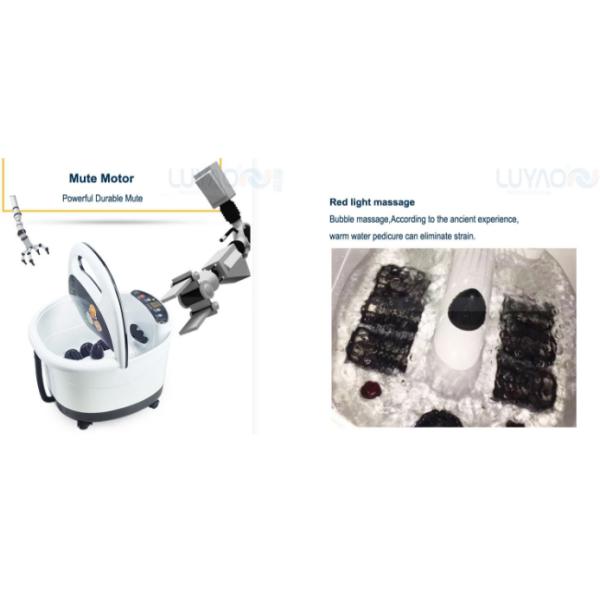 Mute Motor

Powerful Durable Mute

LUYAO

LUYAO

Red light massage

Bubble massage,According to the ancient experience, warm water pedicure can eliminate strain.