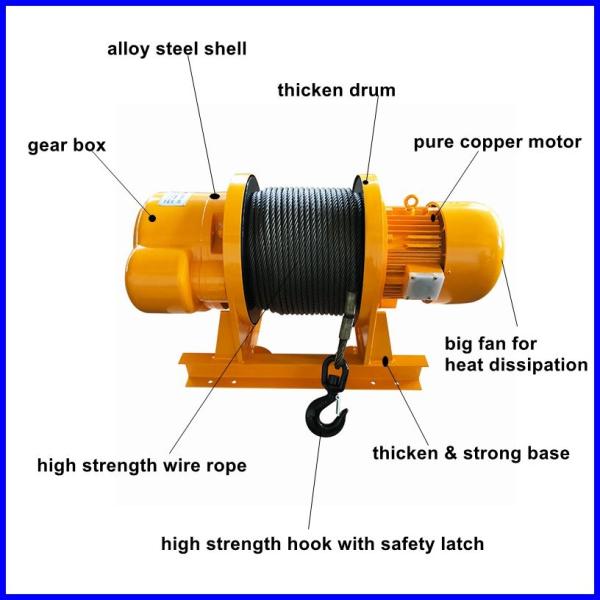 alloy steel shell

thicken drum

gear box

pure copper motor

big fan for heat dissipation

thicken & strong base

high strength wire rope

high strength hook with safety latch