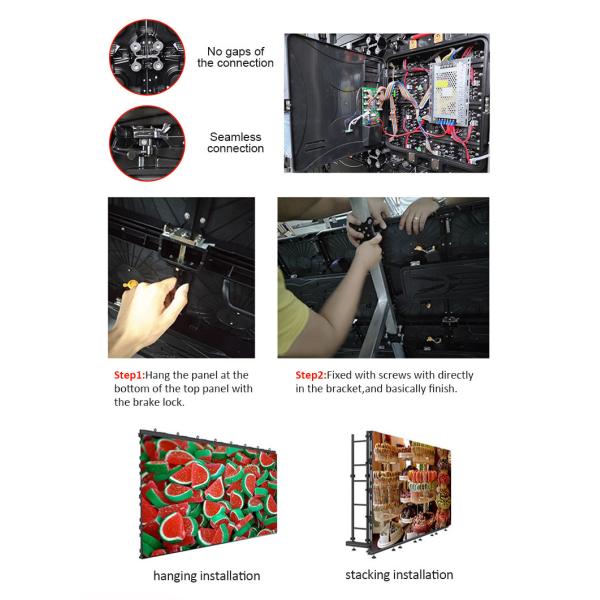 No gaps of the connection

Seamless connection

Step1:Hang the panel at the bottom of the top panel with the brake lock.

Step2:Fixed with screws with directly in the bracket,and basically finish.

hanging installation

stacking installation