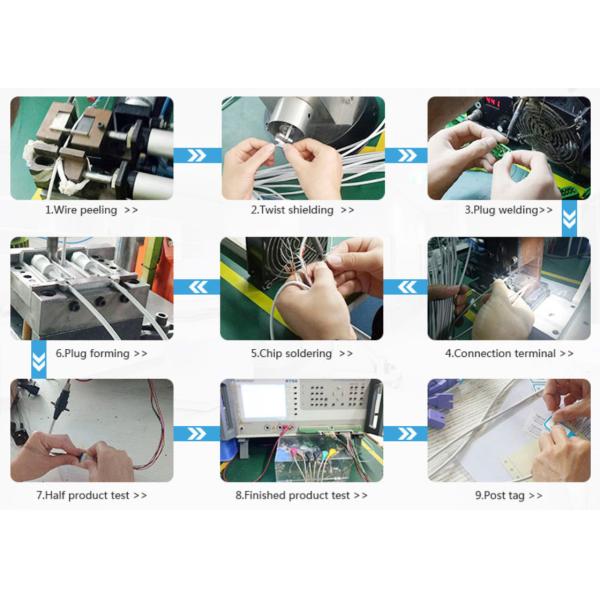 1.Wire peeling >>

2.Twist shielding >>

3.Plug welding>>

6.Plug forming >>

5.Chip soldering >>

4.Connection terminal >>

7.Half product test >>

8.Finished product test >>

9.Post tag >>