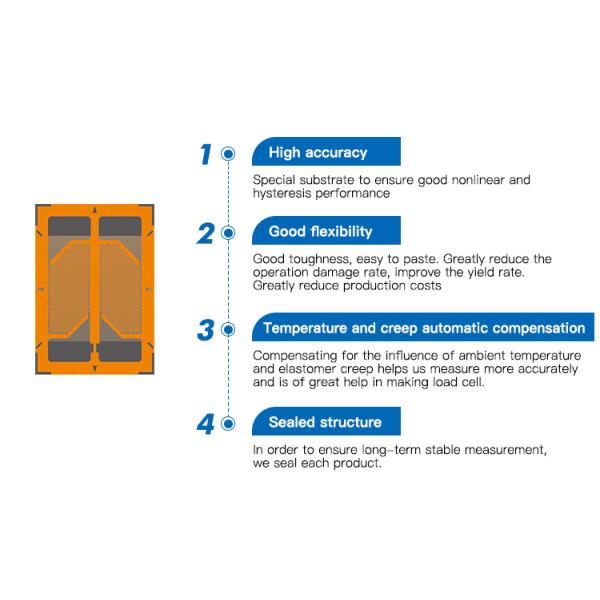 1 High accuracy

Special substrate to ensure good nonlinear and hysteresis performance

2 Good flexibility

Good toughness, easy to paste. Greatly reduce the operation damage rate, improve the yield rate. Greatly reduce production costs

3 Temperature and creep automatic compensation

Compensating for the influence of ambient temperature and elastomer creep helps us measure more accurately and is of great help in making load cell.

4 Sealed structure

In order to ensure long–term stable measurement, we seal each product.